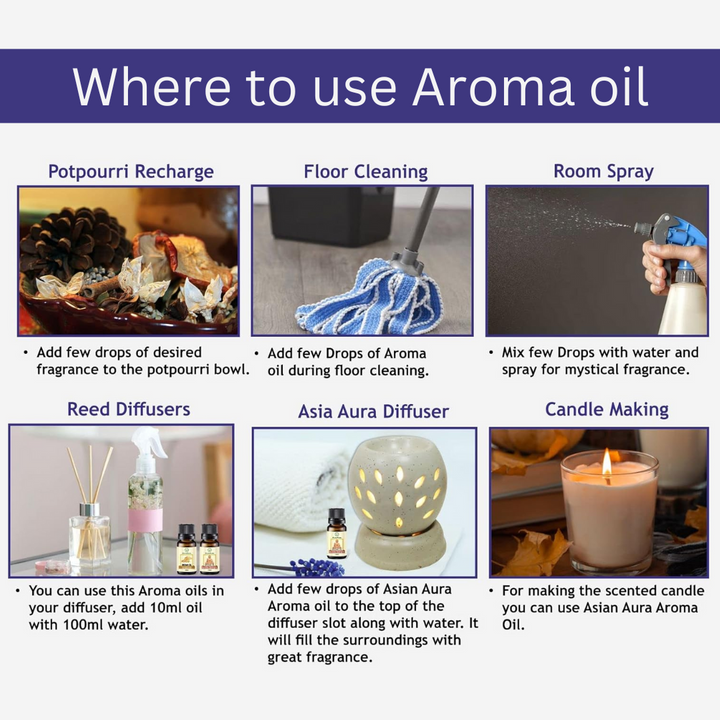 Where to use Aroma oil

Potpourri Recharge

• Add few drops of desired fragrance to the potpourri bowl.

Floor Cleaning

• Add few Drops of Aroma oil during floor cleaning.

Room Spray

• Mix few Drops with water and spray for mystical fragrance.

Reed Diffusers

• You can use this Aroma oils in your diffuser, add 10ml oil with 100ml water.

Asia Aura Diffuser

• Add few drops of Asian Aura Aroma oil to the top of the diffuser slot along with water. It will fill the surroundings with great fragrance.

Candle Making

• For making the scented candle you can use Asian Aura Aroma Oil.